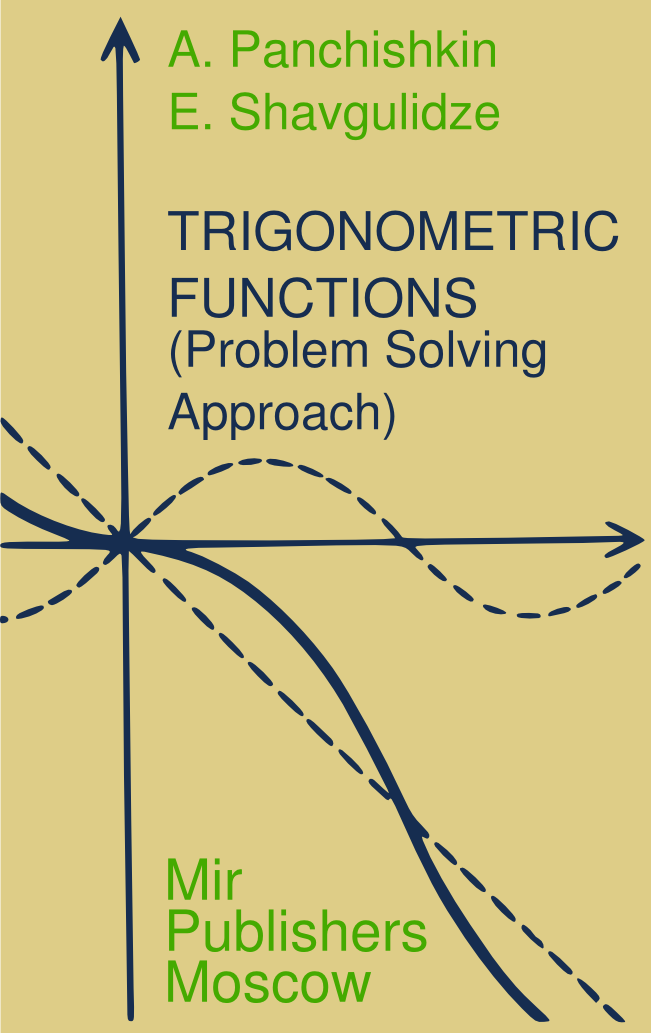 A. Panchishkin
E. Shavgulidze

TRIGONOMETRIC FUNCTIONS
(Problem Solving Approach)

Mir
Publishers
Moscow